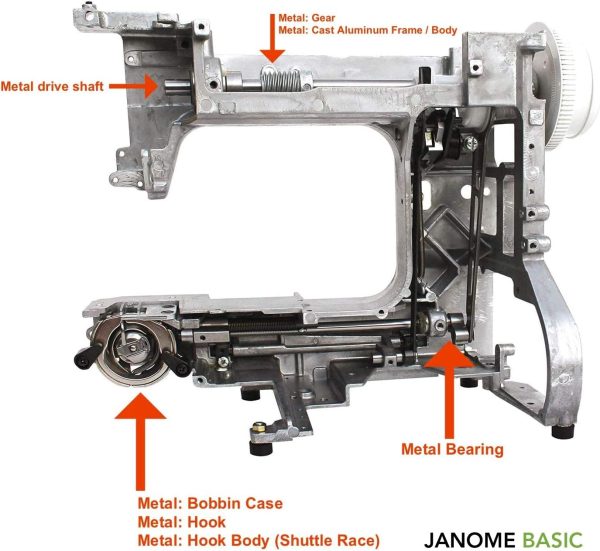 Metal: Gear
Metal: Cast Aluminum Frame / Body

Metal drive shaft

Metal Bearing

Metal: Bobbin Case
Metal: Hook
Metal: Hook Body (Shuttle Race)

JANOME BASIC